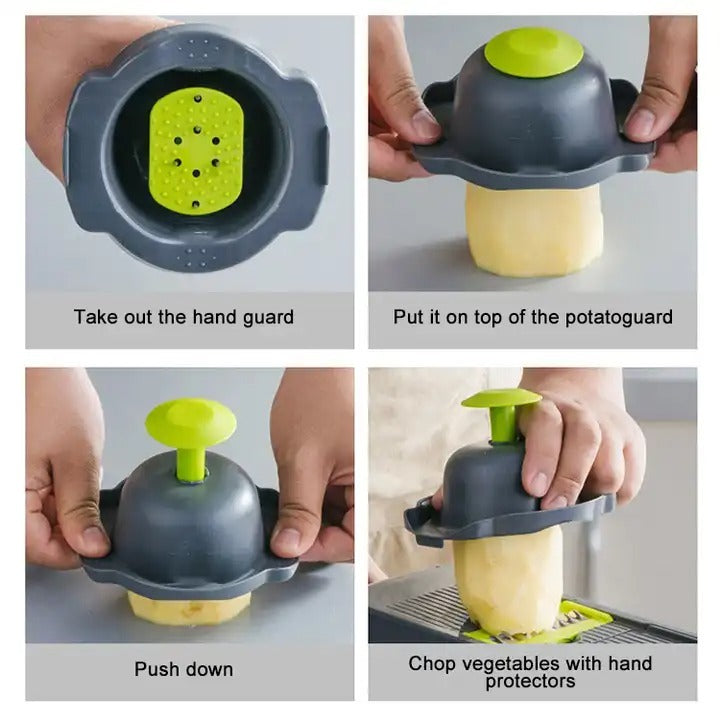 Take out the hand guard

Put it on top of the potatoguard

Push down

Chop vegetables with hand protectors